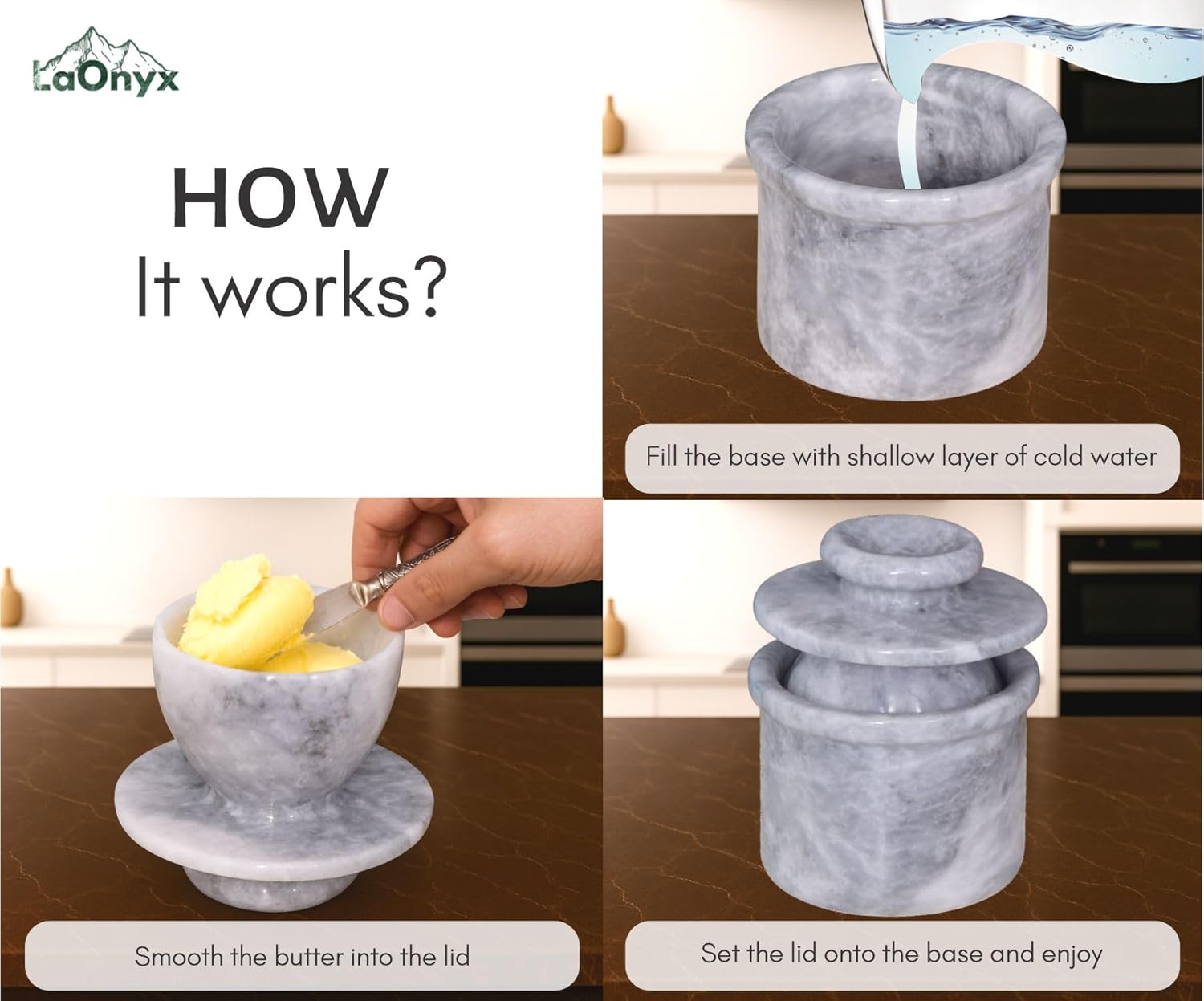 LaOnyx

HOW
It works?

Fill the base with shallow layer of cold water

Smooth the butter into the lid

Set the lid onto the base and enjoy